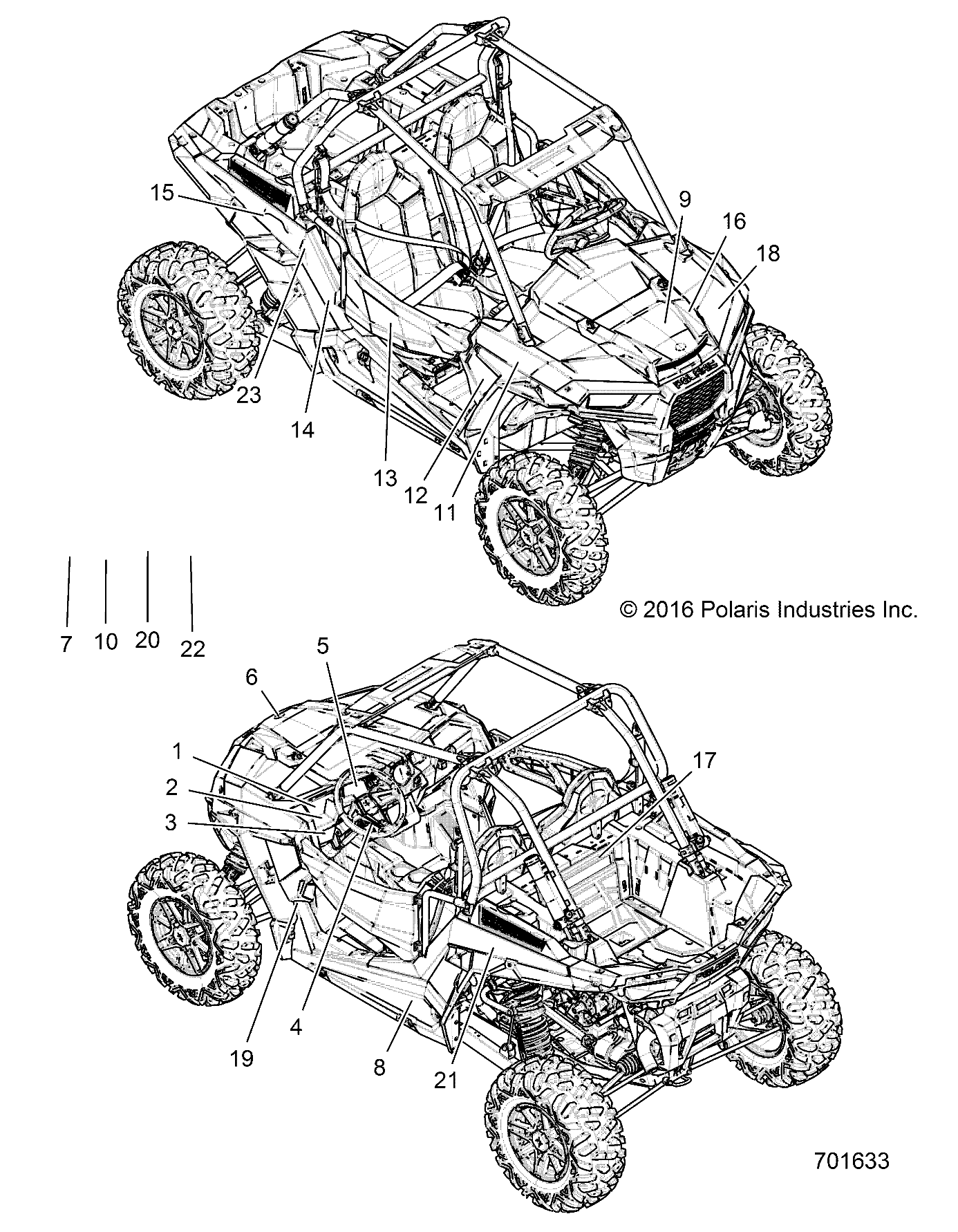 15

9

16

18

23

14

13

12

11

7 10 20 22

© 2016 Polaris Industries Inc.

5

6

1

2

3

17

19

4

8

21

701633